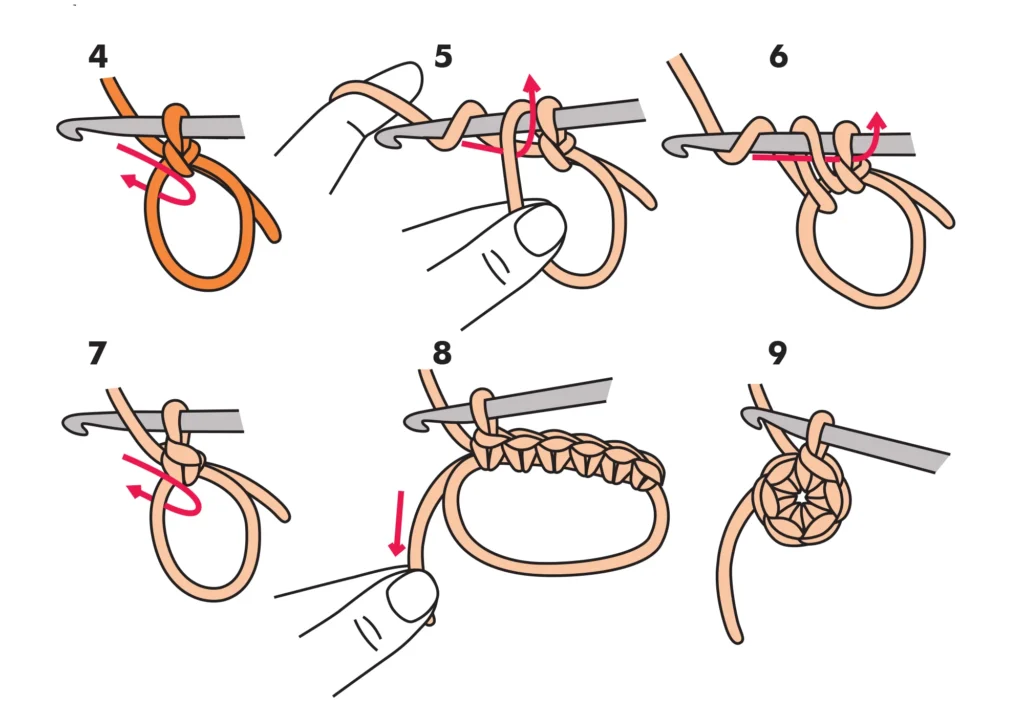 4
5
6
7
8
9