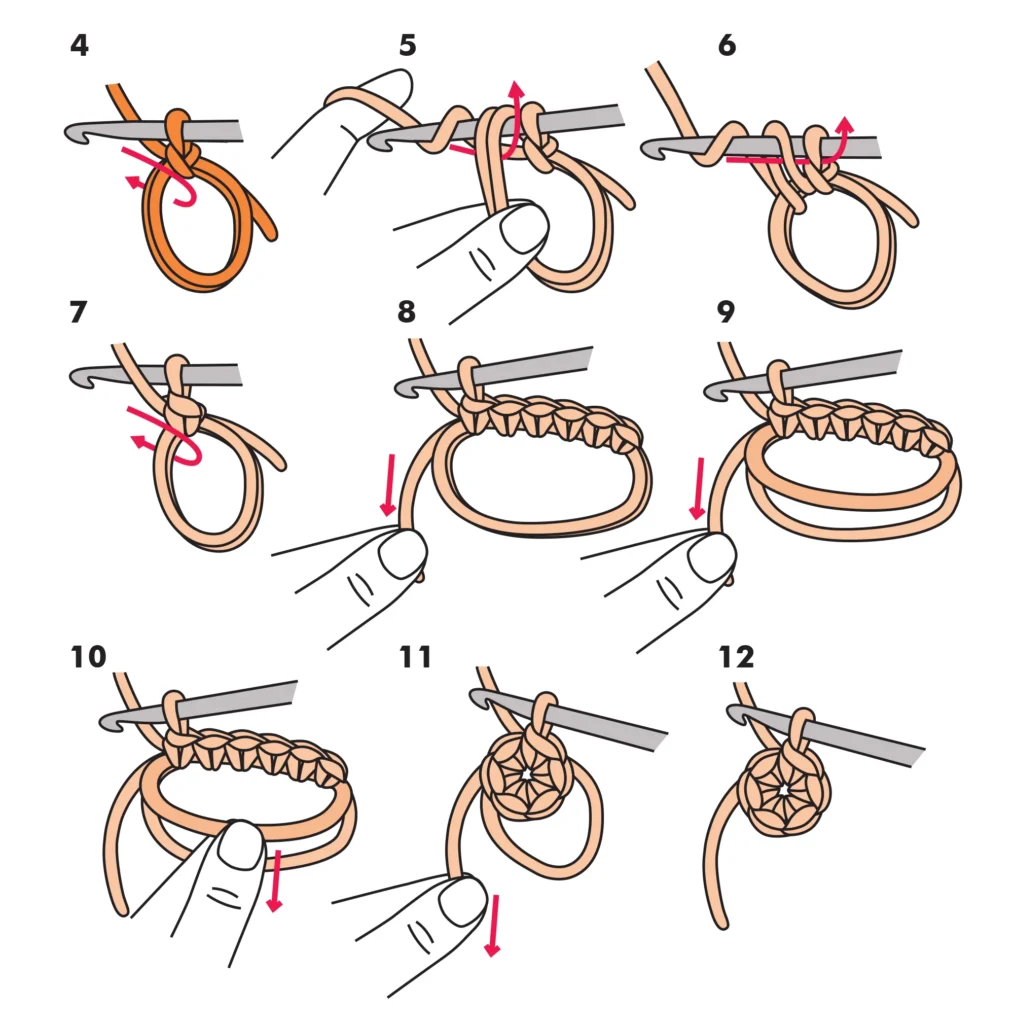 4
5
6
7
8
9
10
11
12